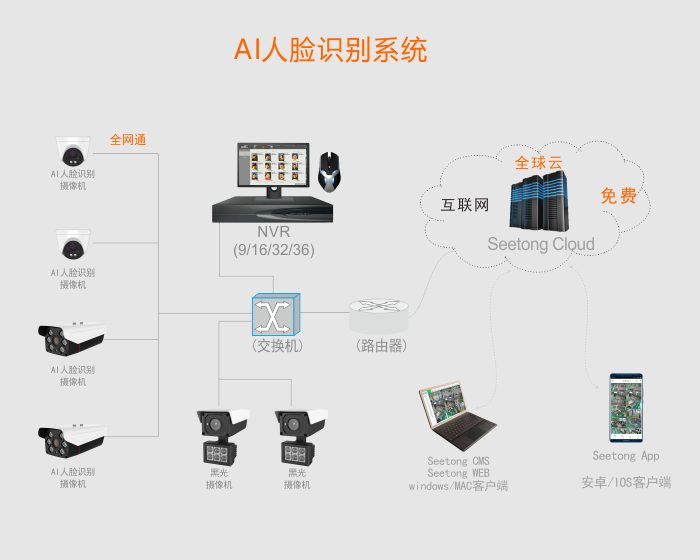 AI人脸识别系统

全网通

AI人脸识别
摄像机

AI人脸识别
摄像机

AI人脸识别
摄像机

AI人脸识别
摄像机

NVR
(9/16/32/36)

(交换机)

(路由器)

黑光
摄像机

黑光
摄像机

全球云
互联网
免费
Seetong Cloud

Seetong CMS
Seetong WEB
windows/MAC客户端

Seetong App
安卓/IOS客户端